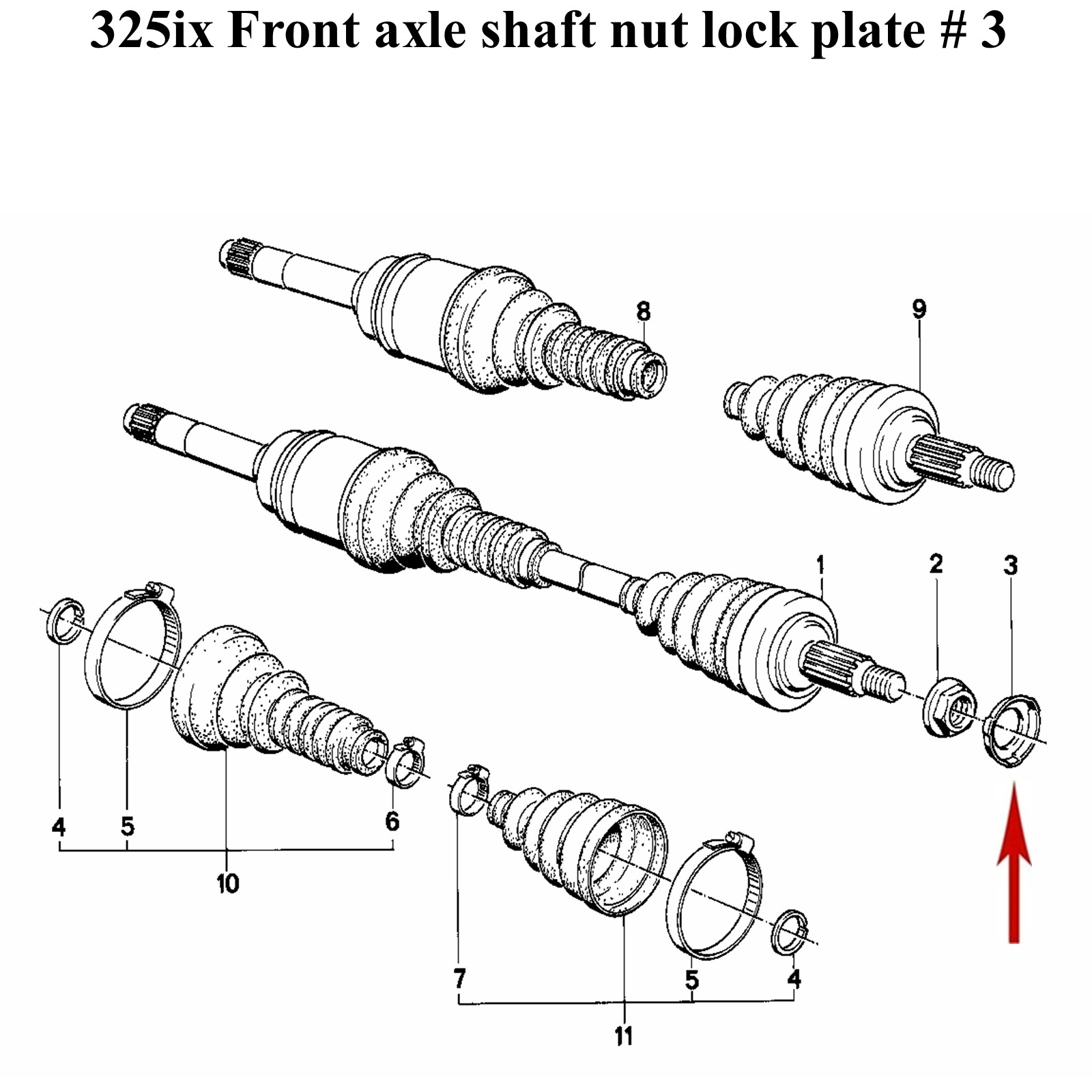 325ix Front axle shaft nut lock plate # 3

8
9
1
2
3
4
5
6
10
7
5
4
11