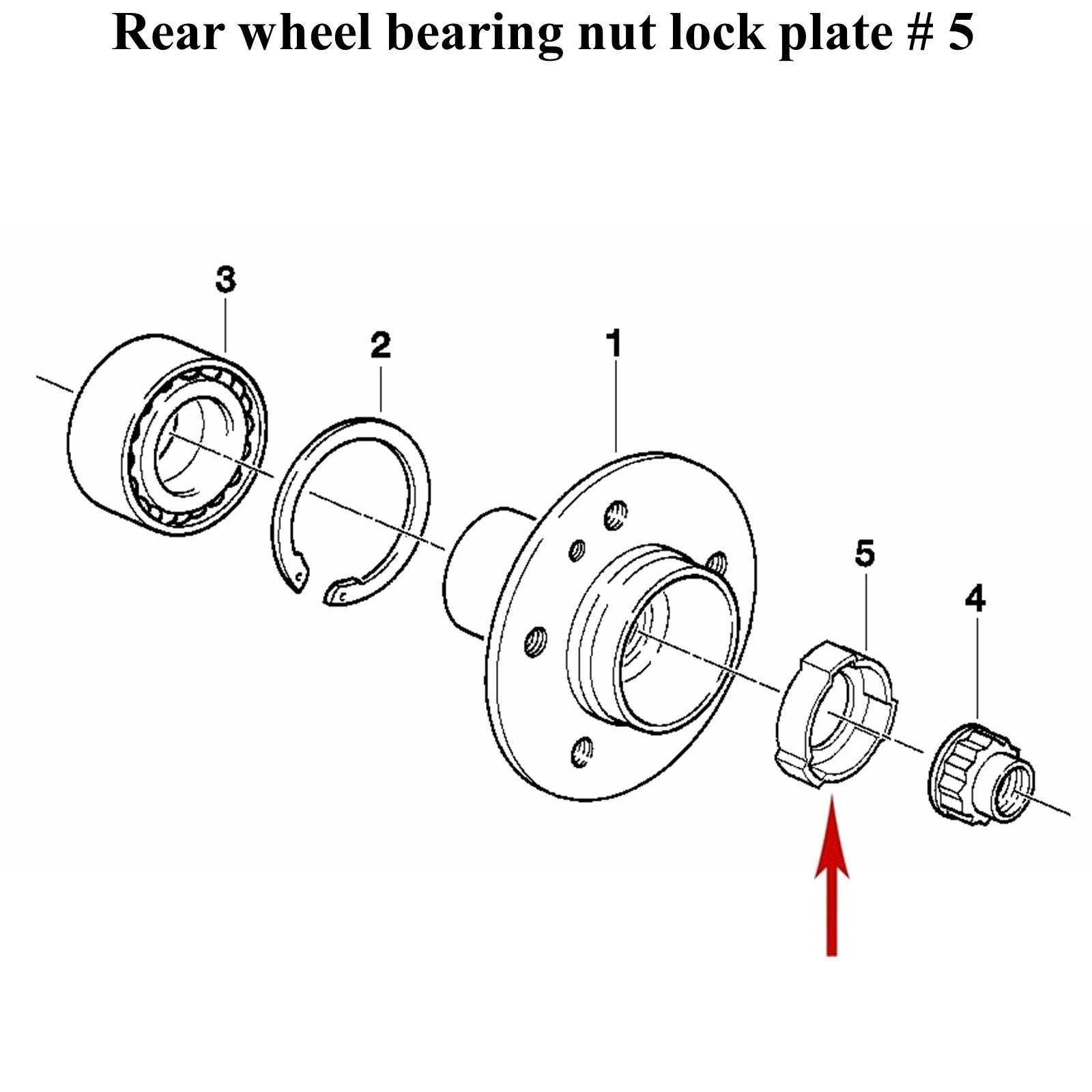 Rear wheel bearing nut lock plate # 5

3

2

1

5

4