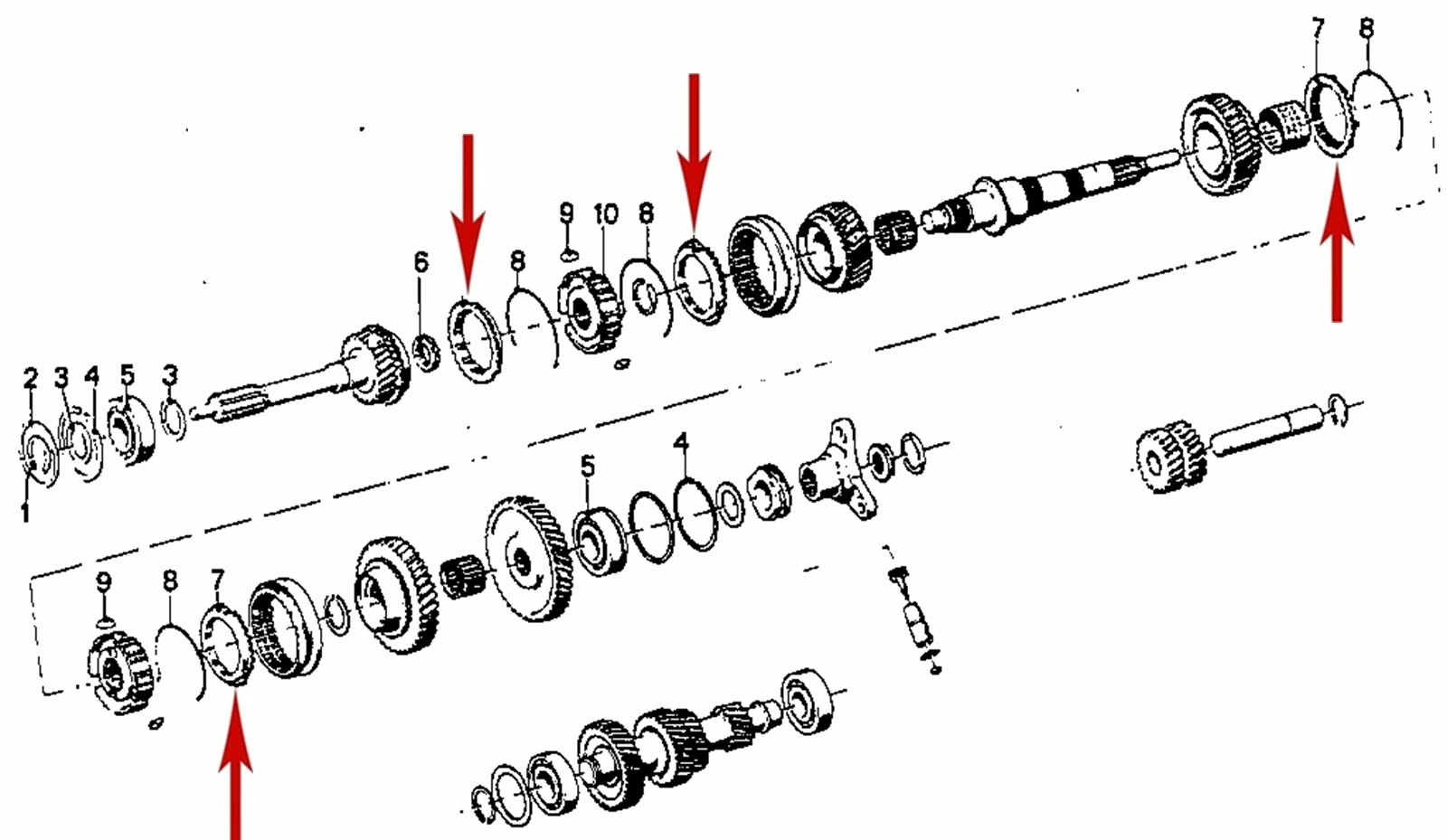 7
8
9
10
8
6
8
2
3
4
5
3
1
5
4
9
8
7