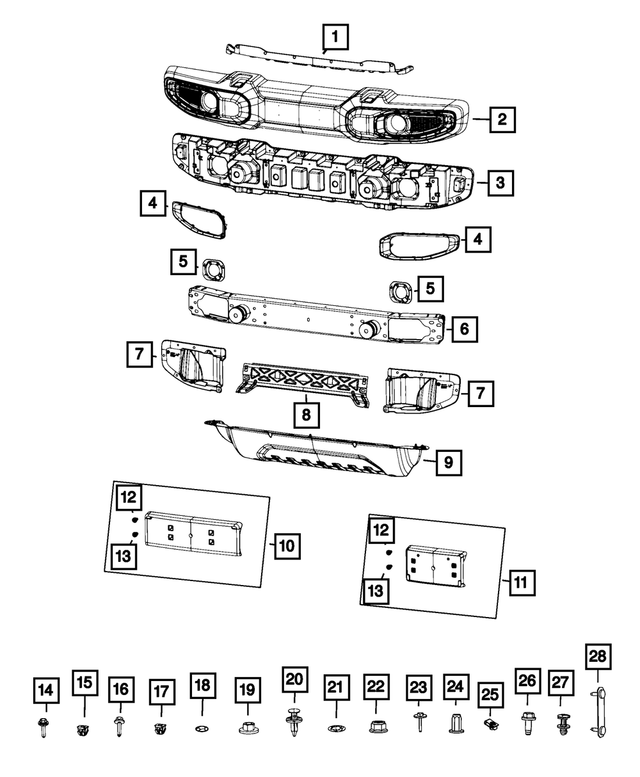 1
2
3
4
4
5
5
6
7
7
8
9
12
13
10
12
13
11
14
15
16
17
18
19
20
21
22
23
24
25
26
27
28