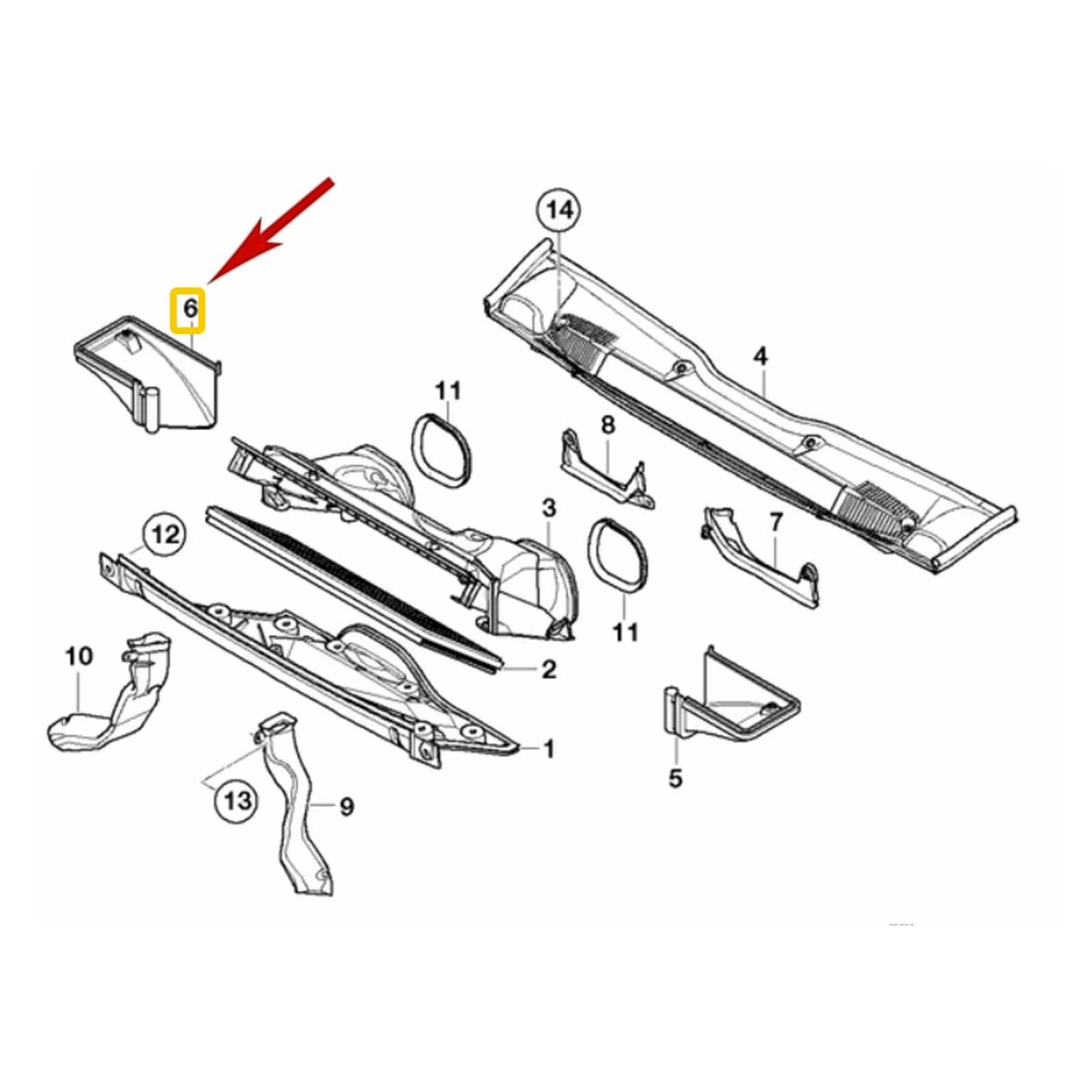 14
6
4
11
8
3
7
12
11
10
2
1
5
13
9