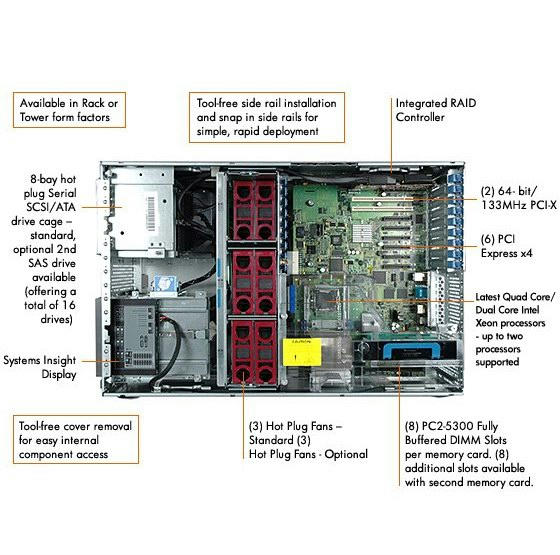 Available in Rack or Tower form factors

Tool-free side rail installation and snap in side rails for simple, rapid deployment

Integrated RAID Controller

8-bay hot plug Serial SCSI/ATA drive cage – standard, optional 2nd SAS drive available (offering a total of 16 drives)

(2) 64- bit/ 133MHz PCI-X

(6) PCI Express x4

Latest Quad Core/ Dual Core Intel Xeon processors - up to two processors supported

Systems Insight Display

CAUTION

Tool-free cover removal for easy internal component access

(3) Hot Plug Fans – Standard (3) Hot Plug Fans - Optional

(8) PC2-5300 Fully Buffered DIMM Slots per memory card. (8) additional slots available with second memory card.